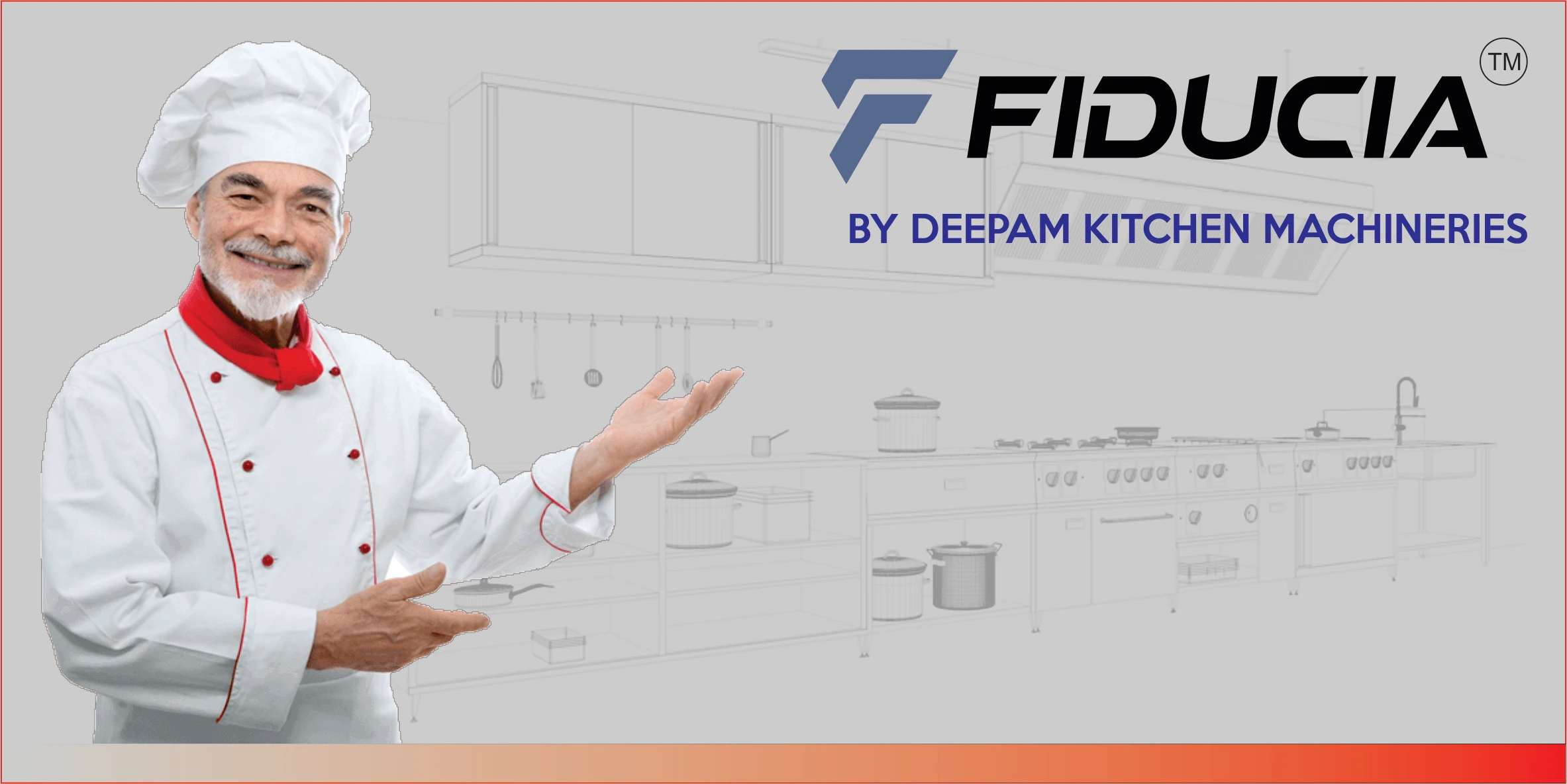 FIDUCIA TM

BY DEEPAM KITCHEN MACHINERIES